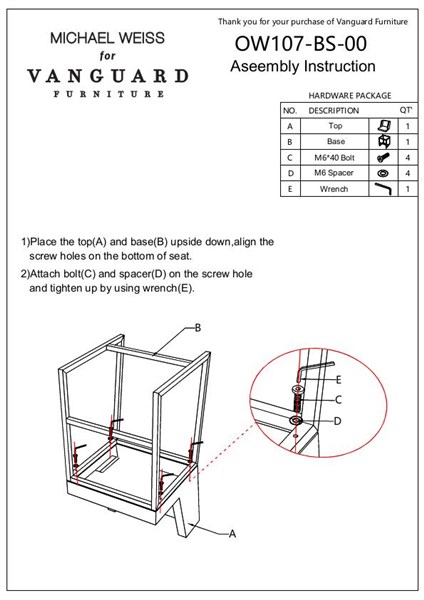 Thank you for your purchase of Vanguard Furniture

MICHAEL WEISS
for
VANGUARD
FURNITURE

OW107-BS-00
Aseembly Instruction

HARDWARE PACKAGE

| NO. | DESCRIPTION | | QT' |
|---|---|---|---|
| A | Top | | 1 |
| B | Base | | 1 |
| C | M6*40 Bolt | | 4 |
| D | M6 Spacer | | 4 |
| E | Wrench | | 1 |

1)Place the top(A) and base(B) upside down,align the screw holes on the bottom of seat.

2)Attach bolt(C) and spacer(D) on the screw hole and tighten up by using wrench(E).

B
E
C
D
A